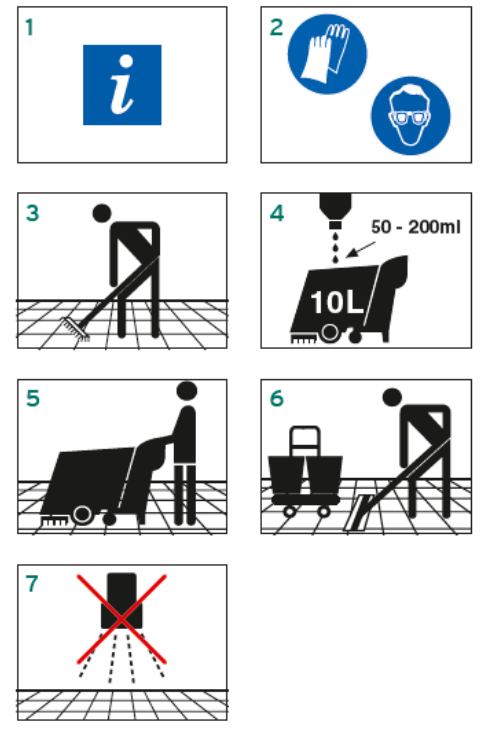 1

i

2

3

4

50 - 200ml

10L

5

6

7